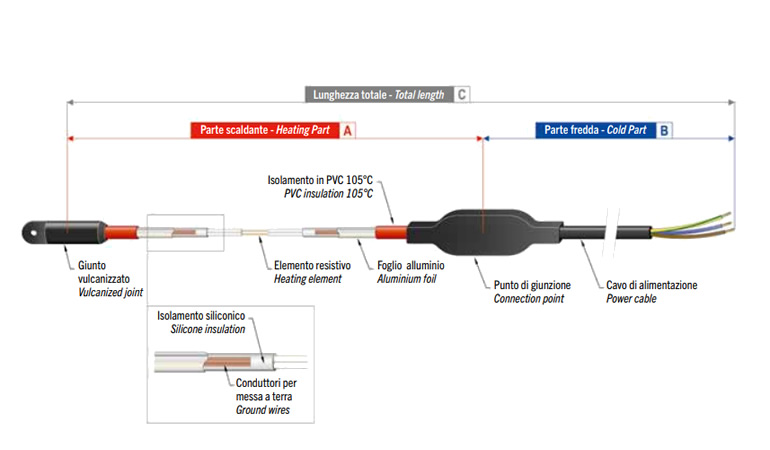 Lunghezza totale - Total length C

Parte scaldante - Heating Part A

Parte fredda - Cold Part B

Isolamento in PVC 105°C
PVC insulation 105°C

Giunto vulcanizzato
Vulcanized joint

Elemento resistivo
Heating element

Foglio alluminio
Aluminium foil

Punto di giunzione
Connection point

Cavo di alimentazione
Power cable

Isolamento siliconico
Silicone insulation

Conduttori per messa a terra
Ground wires